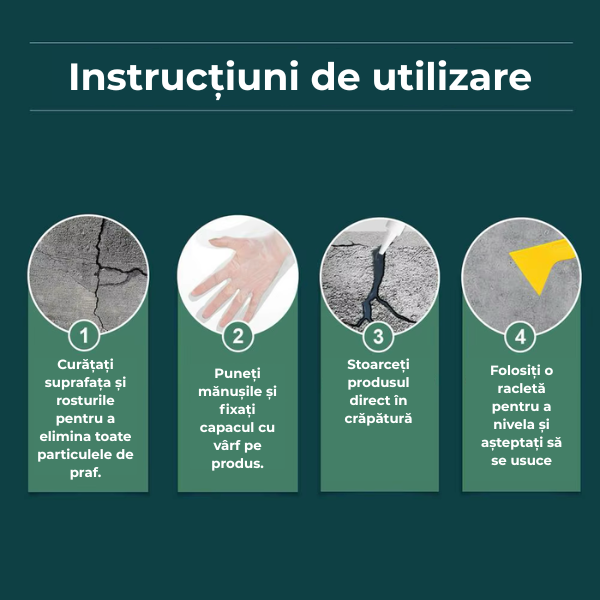 Instrucțiuni de utilizare

1
Curățați suprafața și rosturile pentru a elimina toate particulele de praf.

2
Puneți mănușile și fixați capacul cu vârf pe produs.

3
Stoarceți produsul direct în crăpătură

4
Folosiți o racletă pentru a nivela și așteptați să se usuce